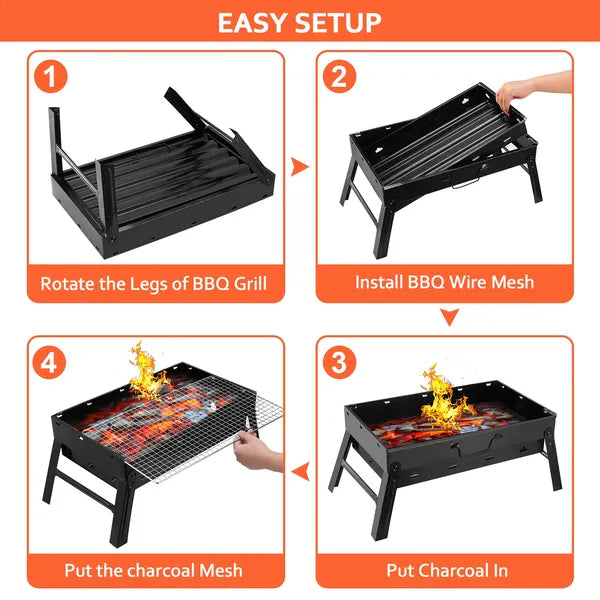 EASY SETUP

1

Rotate the Legs of BBQ Grill

2

Install BBQ Wire Mesh

3

Put Charcoal In

4

Put the charcoal Mesh