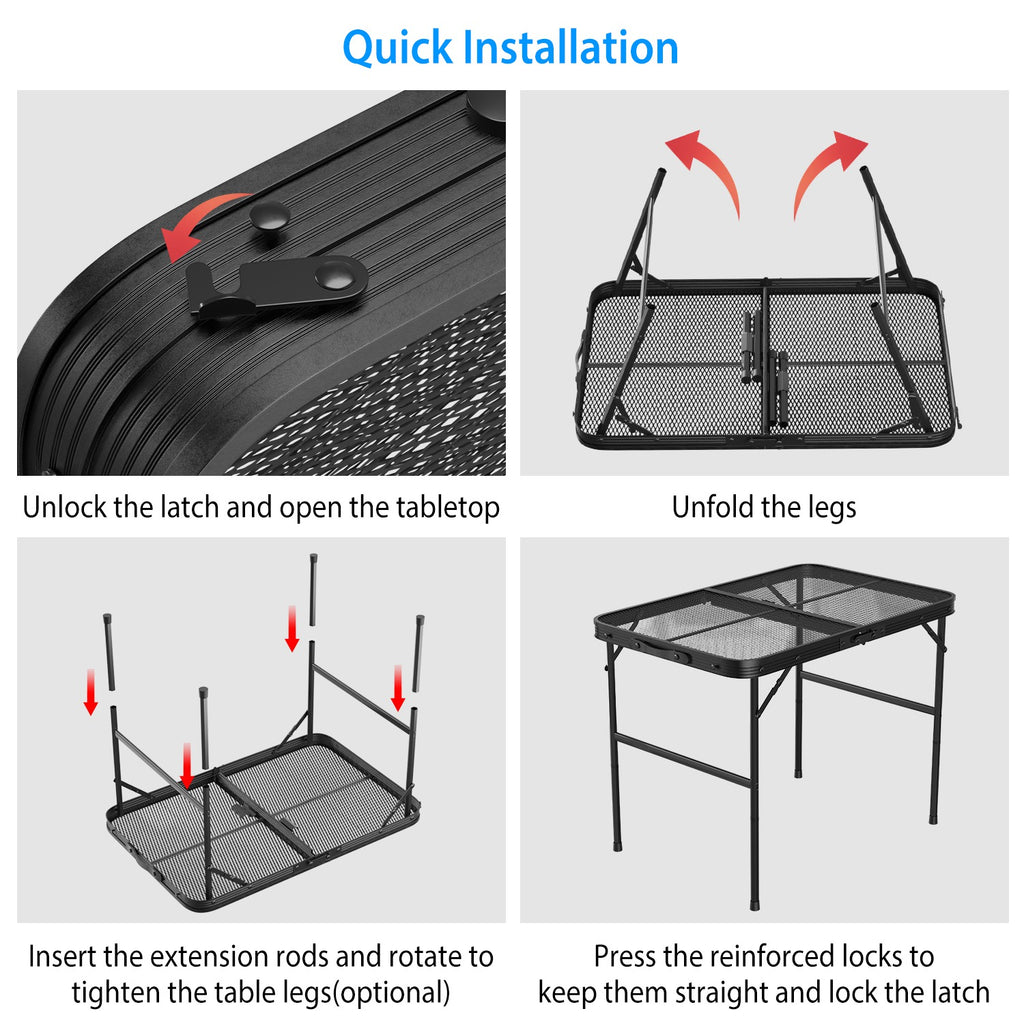 Quick Installation

Unlock the latch and open the tabletop

Unfold the legs

Insert the extension rods and rotate to tighten the table legs(optional)

Press the reinforced locks to keep them straight and lock the latch