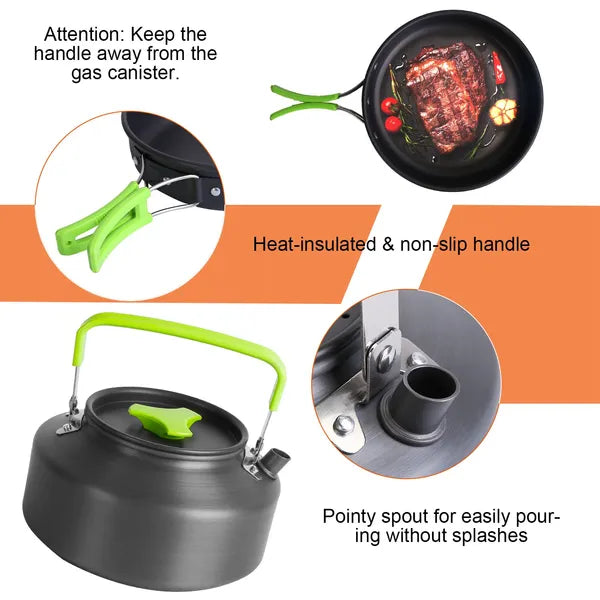 Attention: Keep the handle away from the gas canister.

Heat-insulated & non-slip handle

Pointy spout for easily pouring without splashes