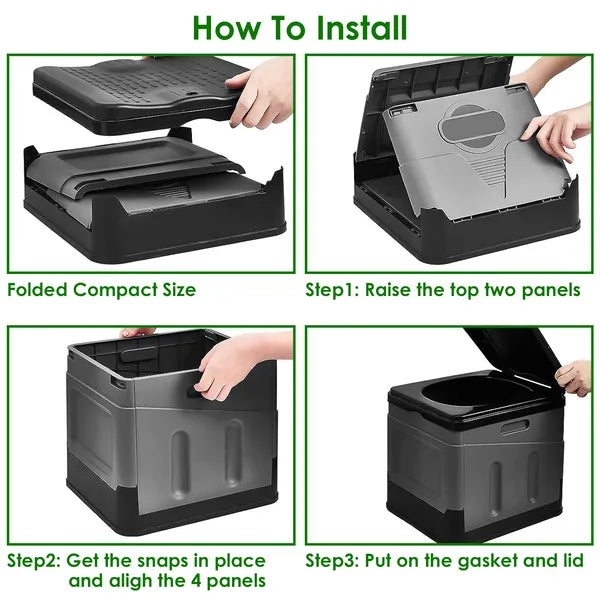 How To Install

Folded Compact Size

Step1: Raise the top two panels

Step2: Get the snaps in place and aligh the 4 panels

Step3: Put on the gasket and lid