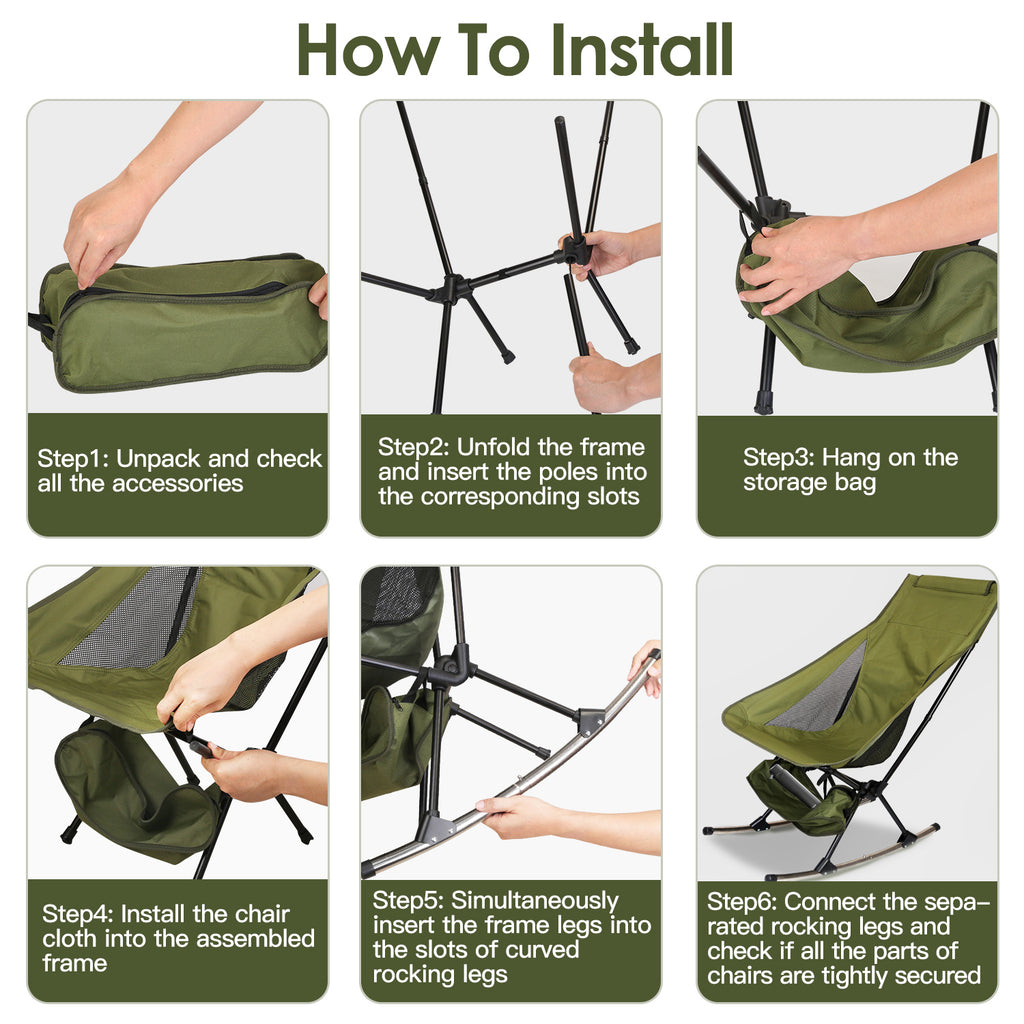 How To Install

Step1: Unpack and check all the accessories

Step2: Unfold the frame and insert the poles into the corresponding slots

Step3: Hang on the storage bag

Step4: Install the chair cloth into the assembled frame

Step5: Simultaneously insert the frame legs into the slots of curved rocking legs

Step6: Connect the separated rocking legs and check if all the parts of chairs are tightly secured