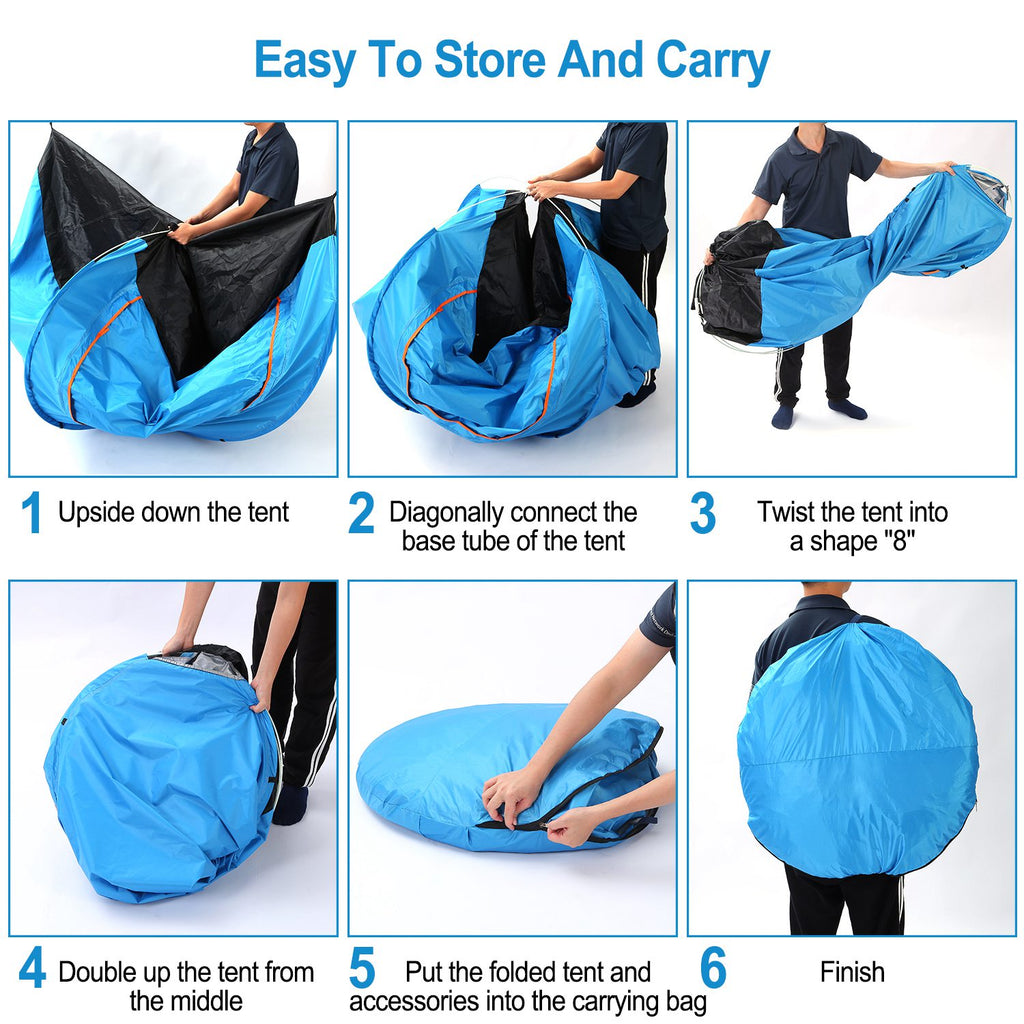 Easy To Store And Carry

1 Upside down the tent

2 Diagonally connect the base tube of the tent

3 Twist the tent into a shape "8"

4 Double up the tent from the middle

5 Put the folded tent and accessories into the carrying bag

6 Finish