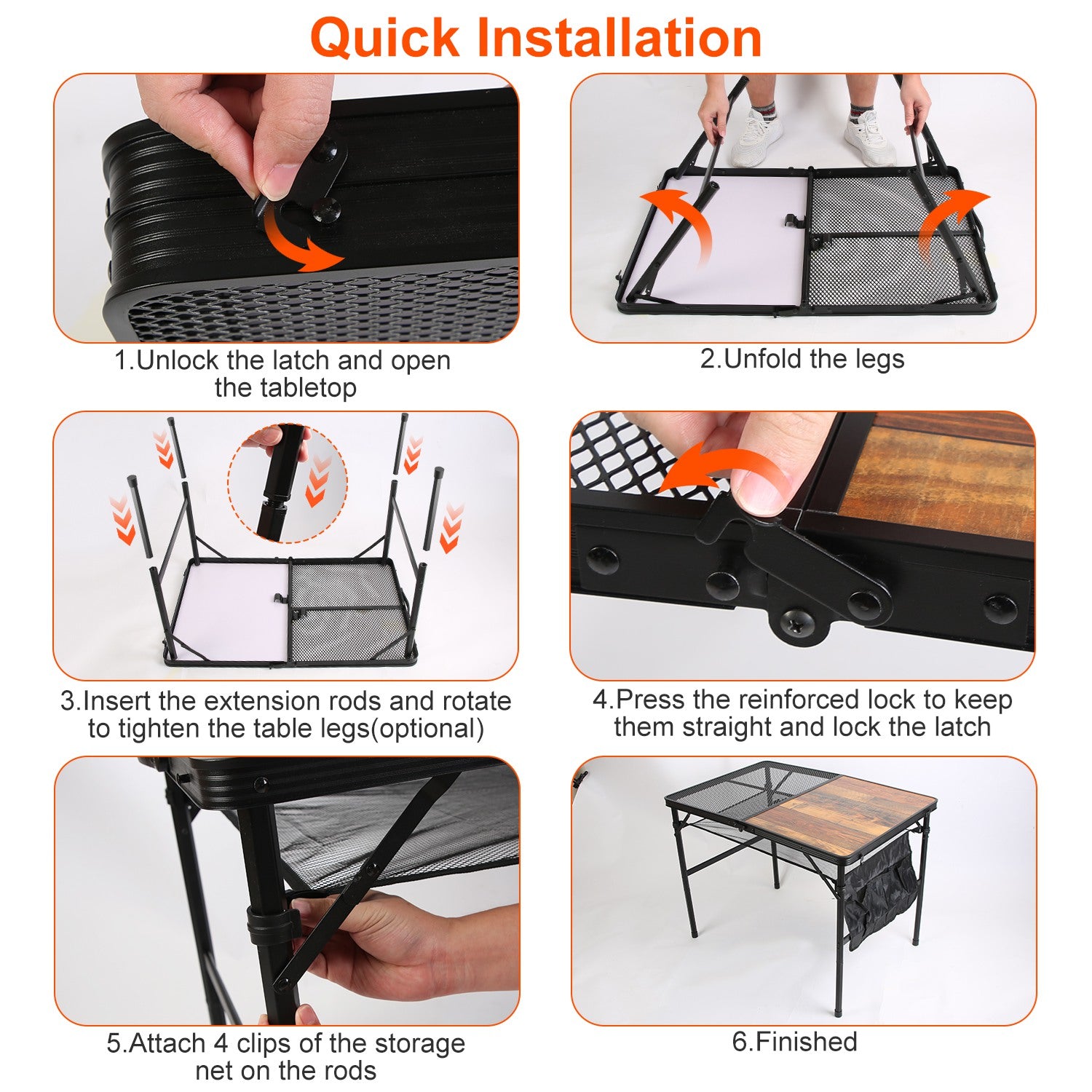 Quick Installation

1.Unlock the latch and open the tabletop

2.Unfold the legs

3.Insert the extension rods and rotate to tighten the table legs(optional)

4.Press the reinforced lock to keep them straight and lock the latch

5.Attach 4 clips of the storage net on the rods

6.Finished